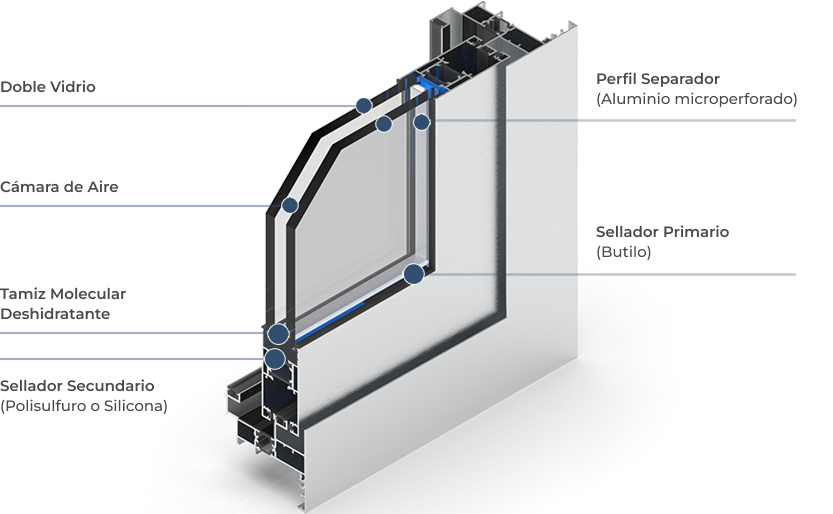 Doble Vidrio

Cámara de Aire

Tamiz Molecular Deshidratante

Sellador Secundario
(Polisulfuro o Silicona)

Perfil Separador
(Aluminio microperforado)

Sellador Primario
(Butilo)